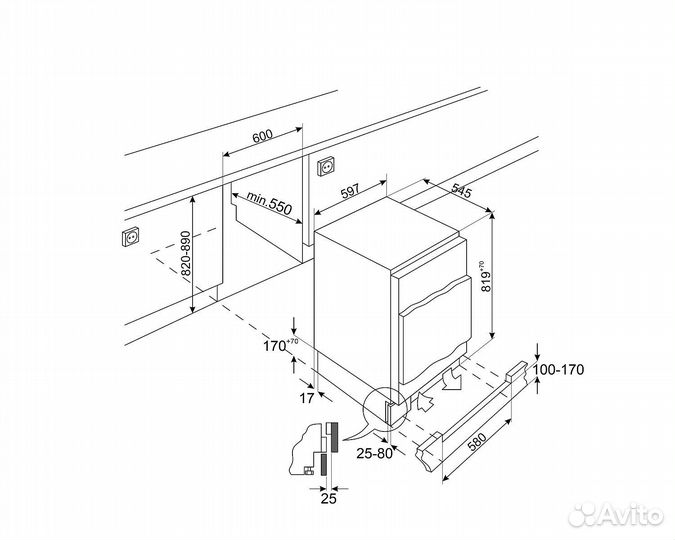 600
min.550
597
545
820-890
$819^{+70}$
$170^{+70}$
17
100-170
25-80
580
25
Avito