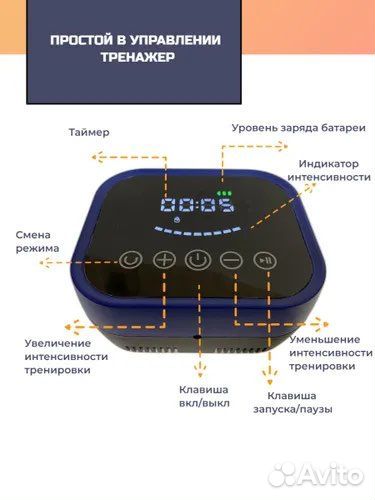 ПРОСТОЙ В УПРАВЛЕНИИ ТРЕНАЖЕР

Таймер

Уровень заряда батареи

Индикатор интенсивности

00:05

Смена режима

Увеличение интенсивности тренировки

Уменьшение интенсивности тренировки

Клавиша вкл/выкл

Клавиша запуска/паузы

Avito