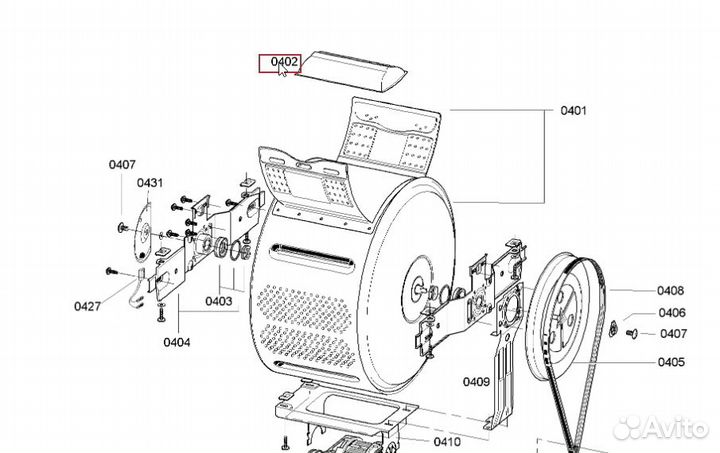 0402
0401
0407
0431
0427
0403
0404
0408
0406
0407
0405
0409
0410
Avito