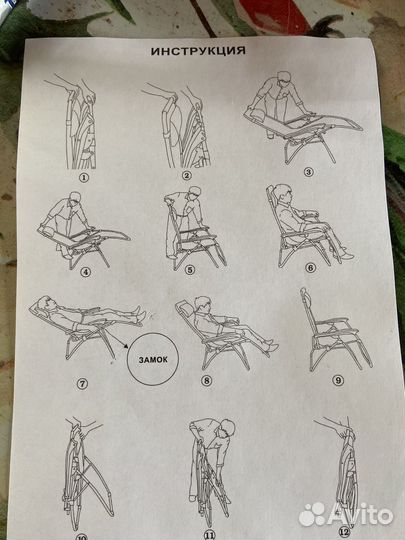 ИНСТРУКЦИЯ

①

②

③

④

⑤

⑥

⑦

ЗАМОК

⑧

⑨

⑩

⑪

⑫

Avito