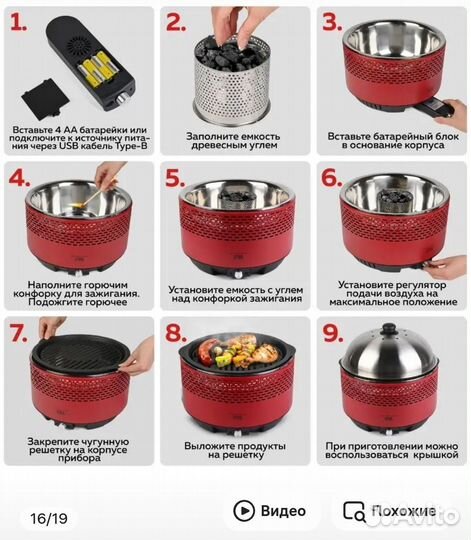 1.

Вставьте 4 АА батарейки или подключите к источнику питания через USB кабель Type-B

2.

Заполните емкость древесным углем

3.

Вставьте батарейный блок в основание корпуса

4.

Наполните горючим конфорку для зажигания. Подожгите горючее

5.

Установите емкость с углем над конфоркой зажигания

6.

Установите регулятор подачи воздуха на максимальное положение

7.

Закрепите чугунную решетку на корпусе прибора

8.

Выложите продукты на решетку

9.

При приготовлении можно воспользоваться крышкой

16/19

Видео

Похожие

Avito