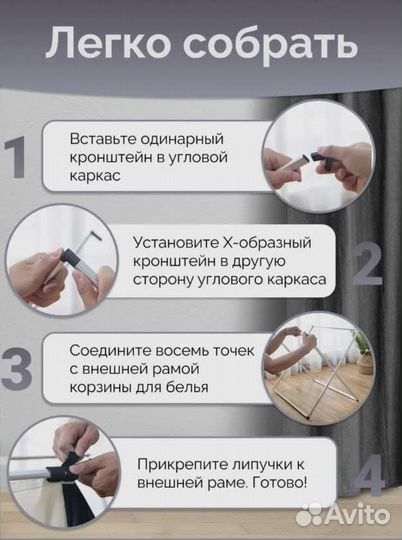 Легко собрать

1

Вставьте одинарный кронштейн в угловой каркас

Установите Х-образный кронштейн в другую сторону углового каркаса

2

3

Соедините восемь точек с внешней рамой корзины для белья

Прикрепите липучки к внешней раме. Готово!

4

Avito