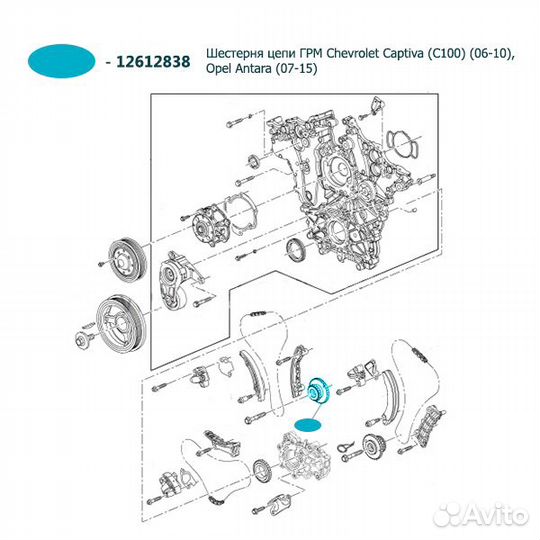 - 12612838 Шестерня цепи ГРМ Chevrolet Captiva (C100) (06-10), Opel Antara (07-15)

Avito