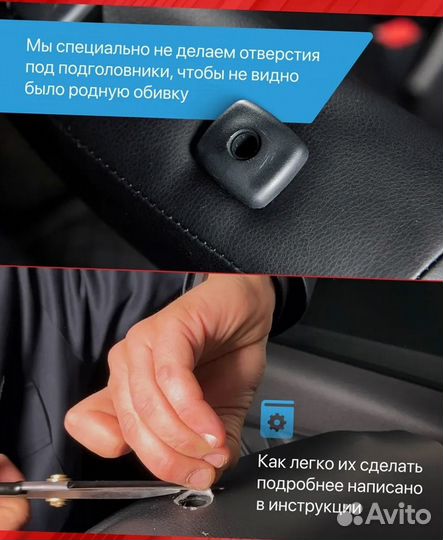 Мы специально не делаем отверстия под подголовники, чтобы не видно было родную обивку

Как легко их сделать подробнее написано в инструкции

Avito