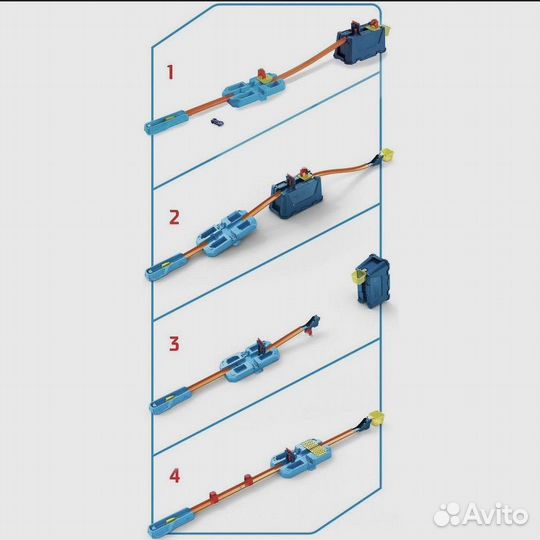 1

2

3

4

Avito