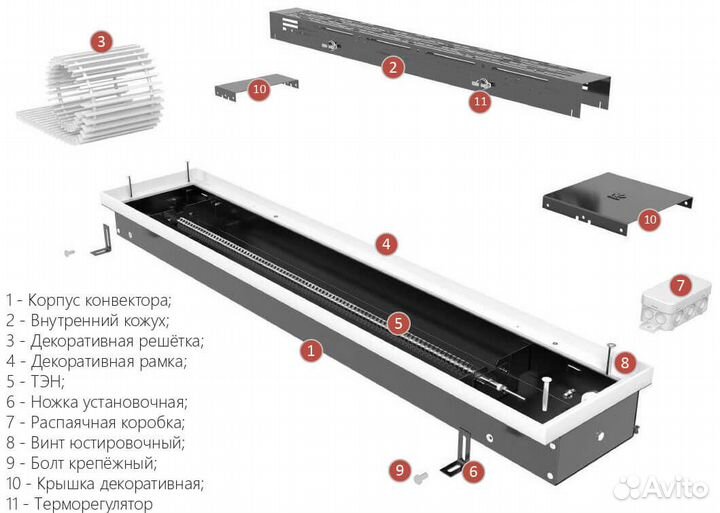 3

2

10

11

10

4

7

5

1

8

9

6

1 - Корпус конвектора;
2 - Внутренний кожух;
3 - Декоративная решётка;
4 - Декоративная рамка;
5 - ТЭН;
6 - Ножка установочная;
7 - Распаячная коробка;
8 - Винт юстировочный;
9 - Болт крепёжный;
10 - Крышка декоративная;
11 - Терморегулятор

Avito