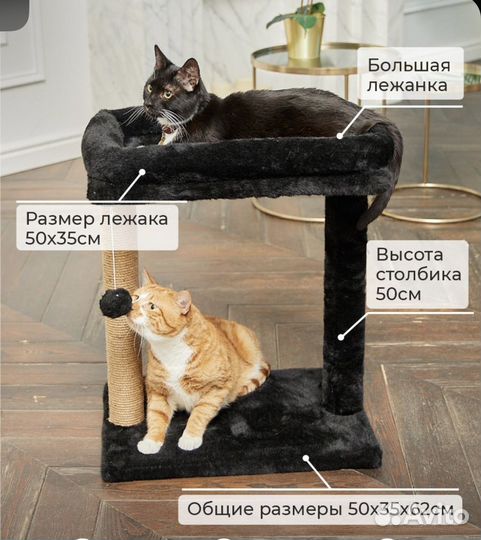 Большая лежанка

Размер лежака 50х35см

Высота столбика 50см

Общие размеры 50х35х62см

Avito