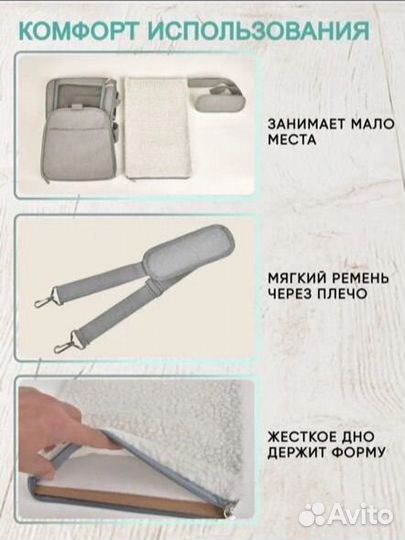 КОМФОРТ ИСПОЛЬЗОВАНИЯ

ЗАНИМАЕТ МАЛО МЕСТА

МЯГКИЙ РЕМЕНЬ ЧЕРЕЗ ПЛЕЧО

ЖЕСТКОЕ ДНО ДЕРЖИТ ФОРМУ

Avito