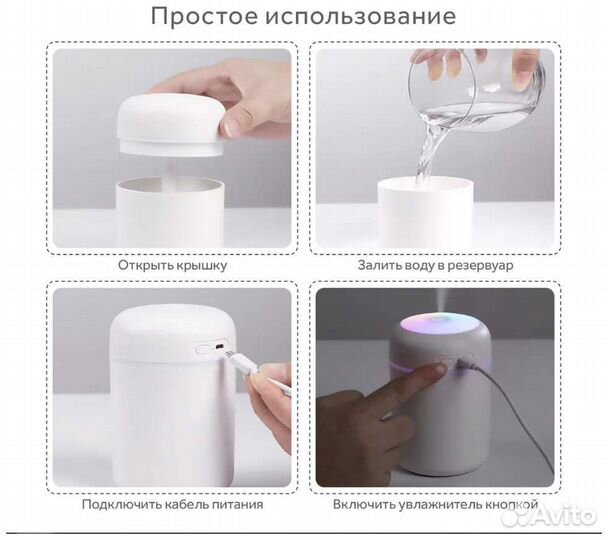 Простое использование

Открыть крышку

Залить воду в резервуар

Подключить кабель питания

Включить увлажнитель кнопкой

Avito