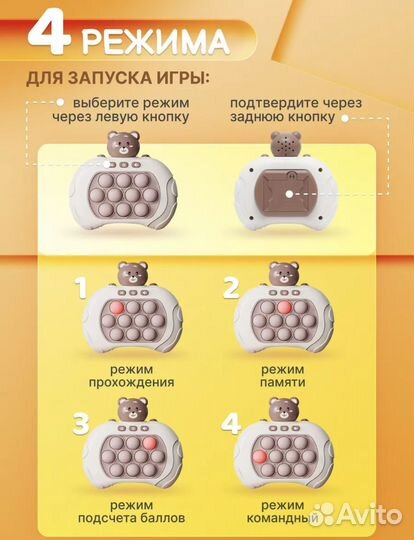 4 РЕЖИМА

ДЛЯ ЗАПУСКА ИГРЫ:

выберите режим через левую кнопку

подтвердите через заднюю кнопку

1

режим прохождения

2

режим памяти

3

режим подсчета баллов

4

режим командный

Avito