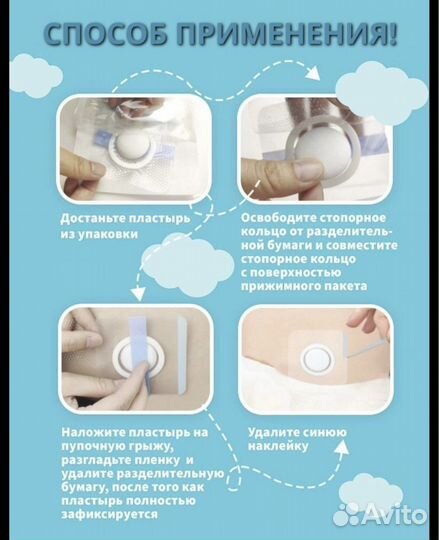 СПОСОБ ПРИМЕНЕНИЯ!

Достаньте пластырь из упаковки

Освободите стопорное кольцо от разделительной бумаги и совместите стопорное кольцо с поверхностью прижимного пакета

Наложите пластырь на пупочную грыжу, разгладьте пленку и удалите разделительную бумагу, после того как пластырь полностью зафиксируется

Удалите синюю наклейку

Avito