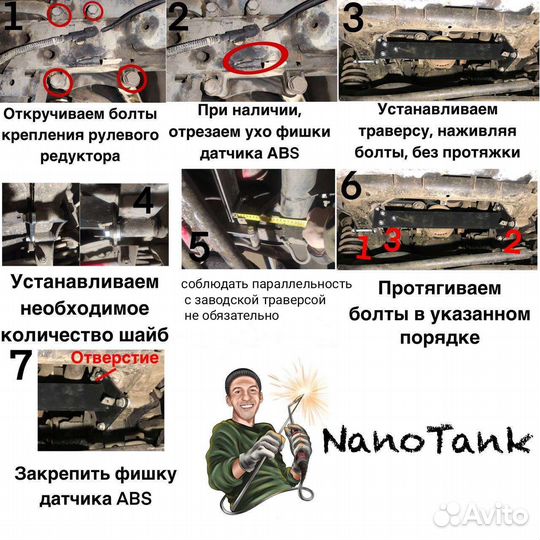 1
Откручиваем болты крепления рулевого редуктора

2
При наличии, отрезаем ухо фишки датчика ABS

3
Устанавливаем траверсу, наживляя болты, без протяжки

4
Устанавливаем необходимое количество шайб

5
соблюдать параллельность с заводской траверсой не обязательно

6
1 3 2
Протягиваем болты в указанном порядке

7
Отверстие
Закрепить фишку датчика ABS

NanoTank

Avito