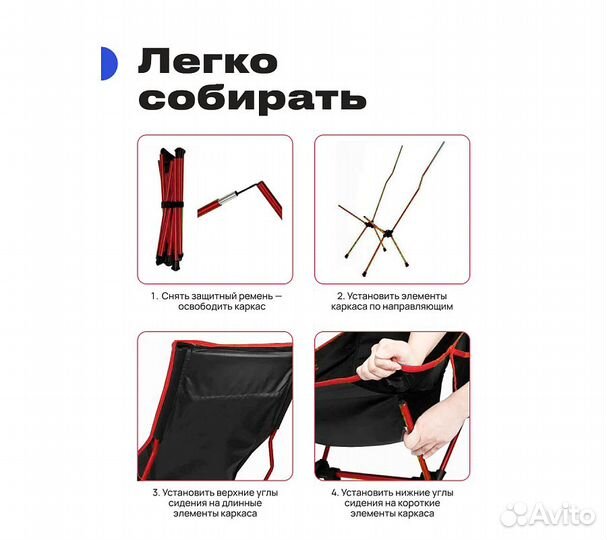 Легко собирать

1. Снять защитный ремень — освободить каркас

2. Установить элементы каркаса по направляющим

3. Установить верхние углы сидения на длинные элементы каркаса

4. Установить нижние углы сидения на короткие элементы каркаса

Avito