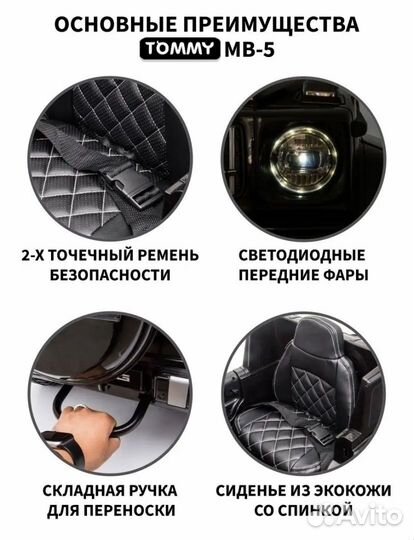 ОСНОВНЫЕ ПРЕИМУЩЕСТВА
TOMMY MB-5

2-Х ТОЧЕЧНЫЙ РЕМЕНЬ БЕЗОПАСНОСТИ

СВЕТОДИОДНЫЕ ПЕРЕДНИЕ ФАРЫ

СКЛАДНАЯ РУЧКА ДЛЯ ПЕРЕНОСКИ

СИДЕНЬЕ ИЗ ЭКОКОЖИ СО СПИНКОЙ

Avito