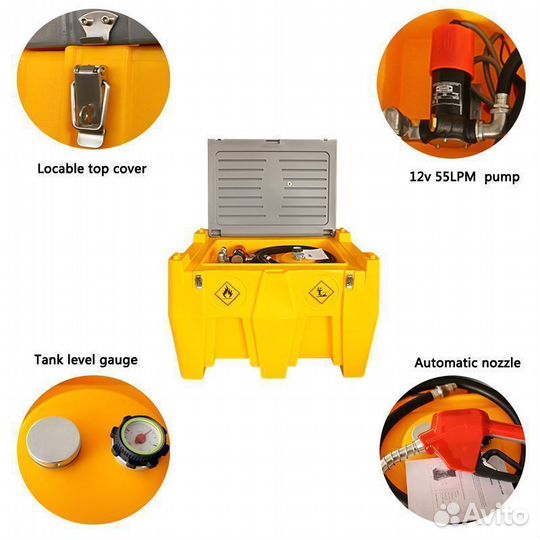 Locable top cover

12v 55LPM pump

Tank level gauge

Automatic nozzle

Avito