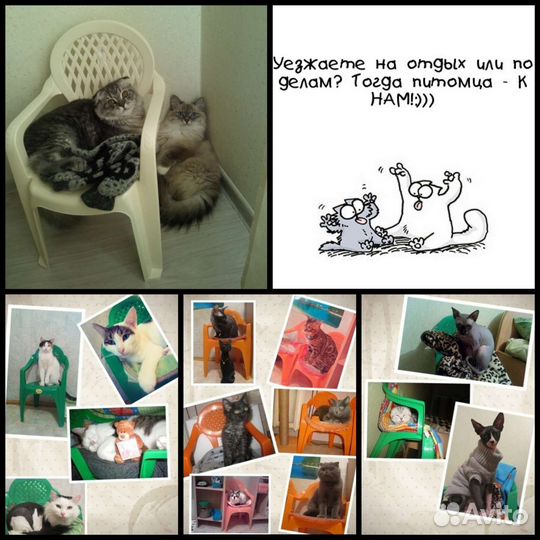 Уезжаете на отдых или по делам? Тогда питомца - К НАМ!:)))

Avito