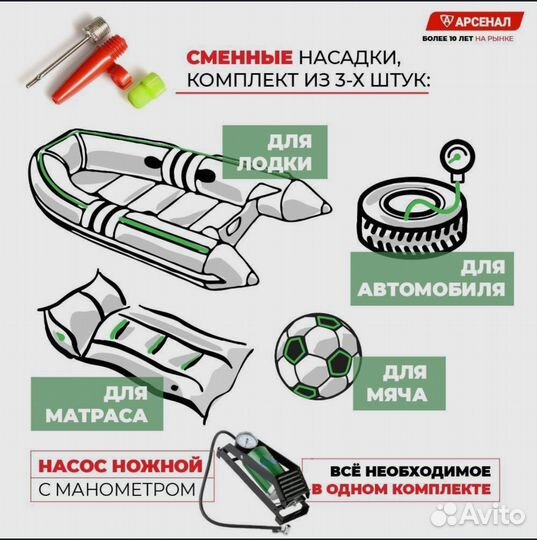 АРСЕНАЛ
БОЛЕЕ 10 ЛЕТ НА РЫНКЕ

СМЕННЫЕ НАСАДКИ, КОМПЛЕКТ ИЗ 3-Х ШТУК:

ДЛЯ ЛОДКИ

ДЛЯ АВТОМОБИЛЯ

ДЛЯ МАТРАСА

ДЛЯ МЯЧА

НАСОС НОЖНОЙ
С МАНОМЕТРОМ

ВСЁ НЕОБХОДИМОЕ
В ОДНОМ КОМПЛЕКТЕ

Avito