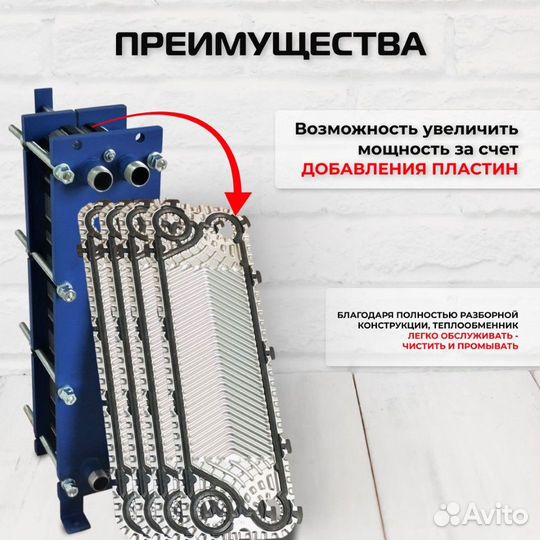 ПРЕИМУЩЕСТВА

Возможность увеличить мощность за счет ДОБАВЛЕНИЯ ПЛАСТИН

БЛАГОДАРЯ ПОЛНОСТЬЮ РАЗБОРНОЙ КОНСТРУКЦИИ, ТЕПЛООБМЕННИК ЛЕГКО ОБСЛУЖИВАТЬ - ЧИСТИТЬ И ПРОМЫВАТЬ

Avito