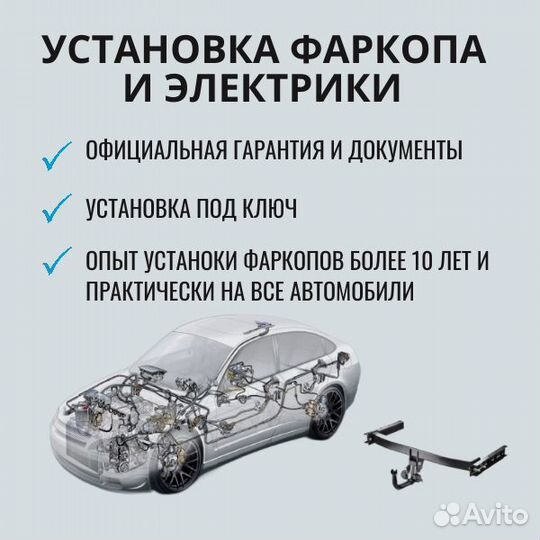 УСТАНОВКА ФАРКОПА И ЭЛЕКТРИКИ

ОФИЦИАЛЬНАЯ ГАРАНТИЯ И ДОКУМЕНТЫ

УСТАНОВКА ПОД КЛЮЧ

ОПЫТ УСТАНОКИ ФАРКОПОВ БОЛЕЕ 10 ЛЕТ И ПРАКТИЧЕСКИ НА ВСЕ АВТОМОБИЛИ

Avito