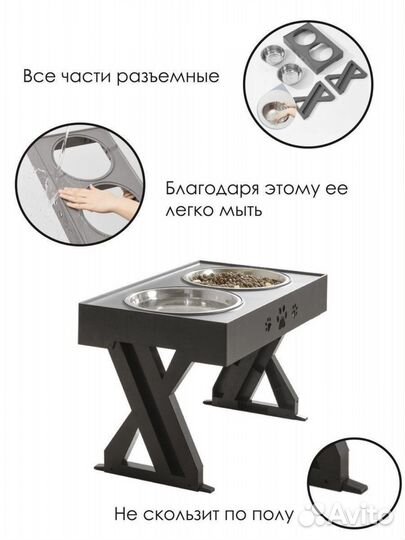 Все части разъемные

Благодаря этому ее легко мыть

Не скользит по полу

Avito