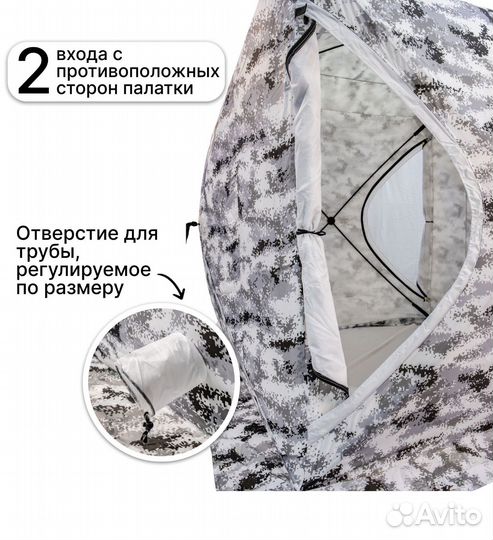 2 входа с противоположных сторон палатки

Отверстие для трубы, регулируемое по размеру

Avito