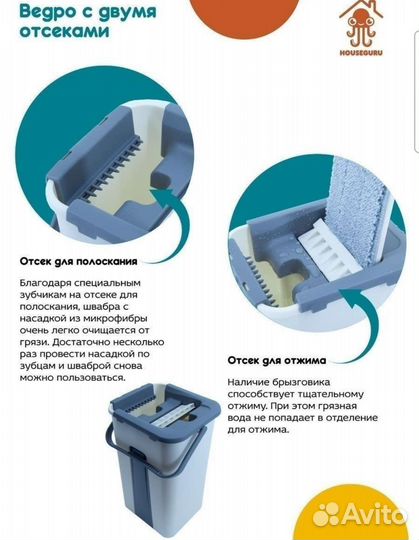 Ведро с двумя отсеками

HOUSEGURU

Отсек для полоскания

Благодаря специальным зубчикам на отсеке для полоскания, швабра с насадкой из микрофибры очень легко очищается от грязи. Достаточно несколько раз провести насадкой по зубцам и шваброй снова можно пользоваться.

Отсек для отжима

Наличие брызговика способствует тщательному отжиму. При этом грязная вода не попадает в отделение для отжима.

Avito