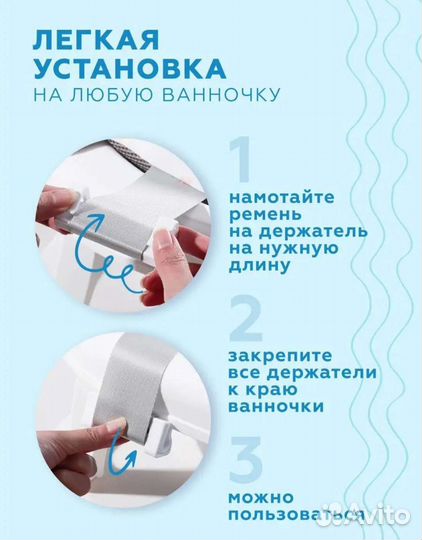 ЛЕГКАЯ УСТАНОВКА
НА ЛЮБУЮ ВАННОЧКУ

1
намотайте ремень на держатель на нужную длину

2
закрепите все держатели к краю ванночки

3
можно пользоваться

Avito