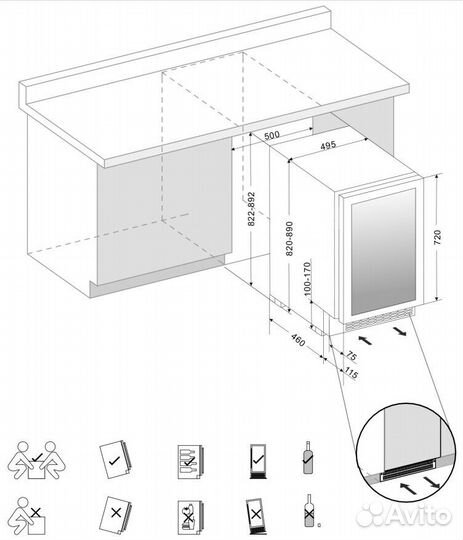 500
495
822-892
820-890
720
100-170
460
75
115
Avito