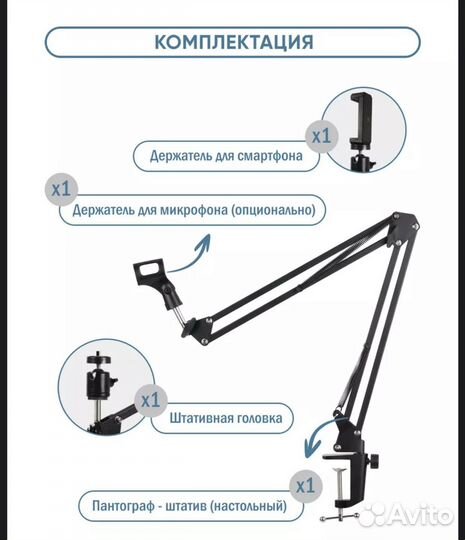 КОМПЛЕКТАЦИЯ

x1
Держатель для смартфона

x1
Держатель для микрофона (опционально)

x1
Штативная головка

x1
Пантограф - штатив (настольный)

Avito