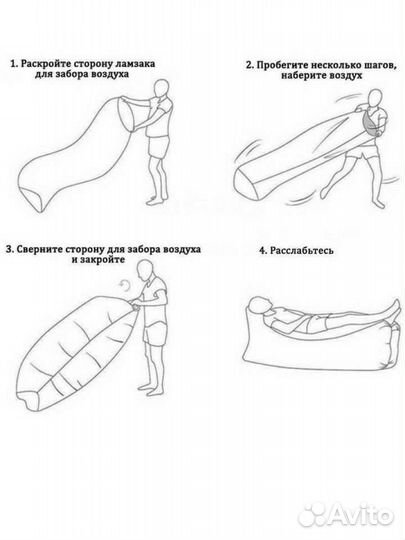 1. Раскройте сторону ламзака для забора воздуха

2. Пробегите несколько шагов, наберите воздух

3. Сверните сторону для забора воздуха и закройте

4. Расслабьтесь

Avito