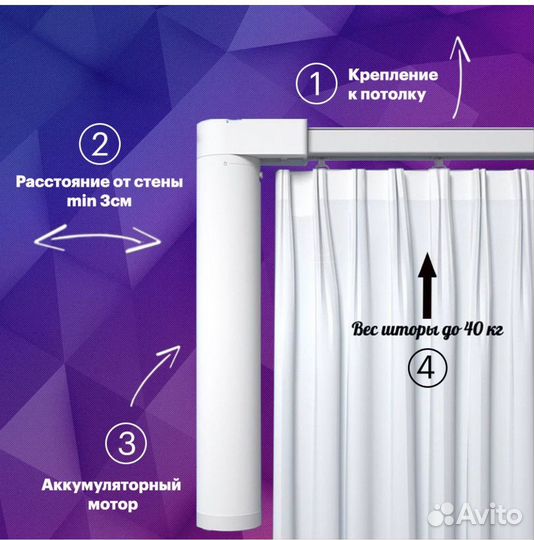 1

Крепление к потолку

2

Расстояние от стены min 3см

Вес шторы до 40 кг

4

3

Аккумуляторный мотор

Avito