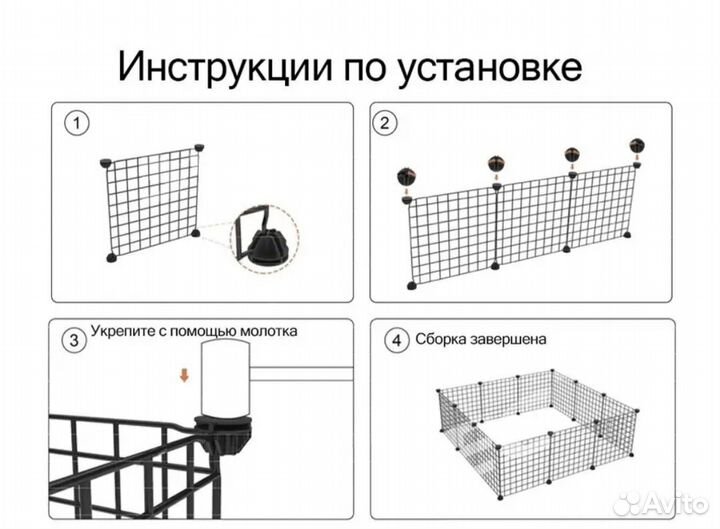 Инструкции по установке

1

2

3 Укрепите с помощью молотка

4 Сборка завершена

Avito