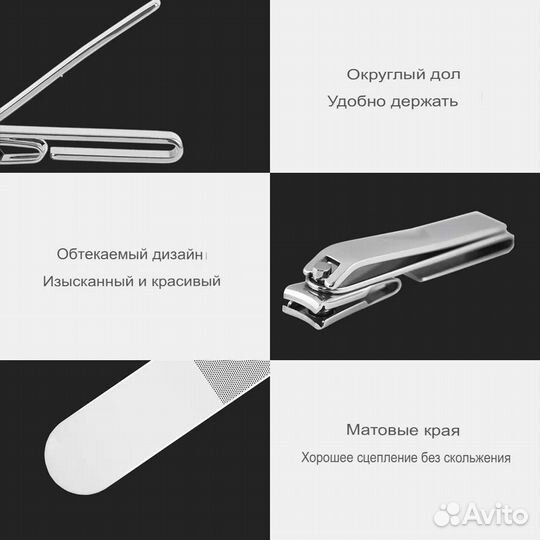 Округлый дол
Удобно держать

Обтекаемый дизайн
Изысканный и красивый

Матовые края
Хорошее сцепление без скольжения

Avito