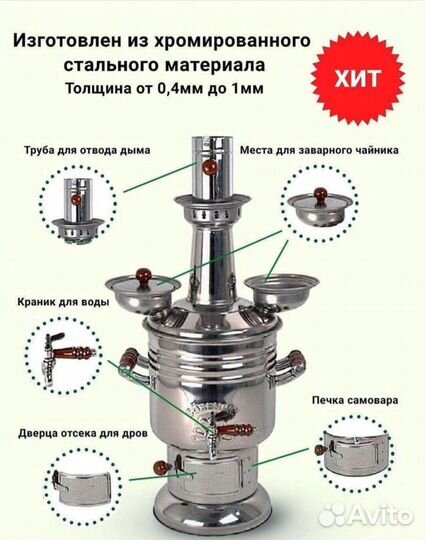 Изготовлен из хромированного стального материала
Толщина от 0,4мм до 1мм

ХИТ

Труба для отвода дыма

Места для заварного чайника

Краник для воды

Печка самовара

Дверца отсека для дров

Avito