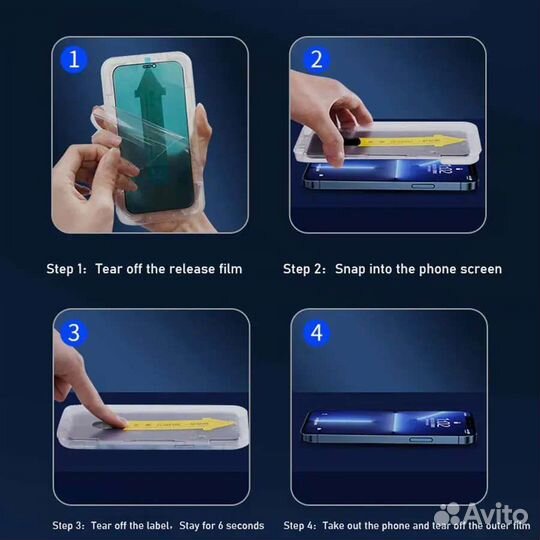 1

2

Step 1: Tear off the release film

Step 2: Snap into the phone screen

3

4

Step 3: Tear off the label, Stay for 6 seconds

Step 4: Take out the phone and tear off the outer film

Avito