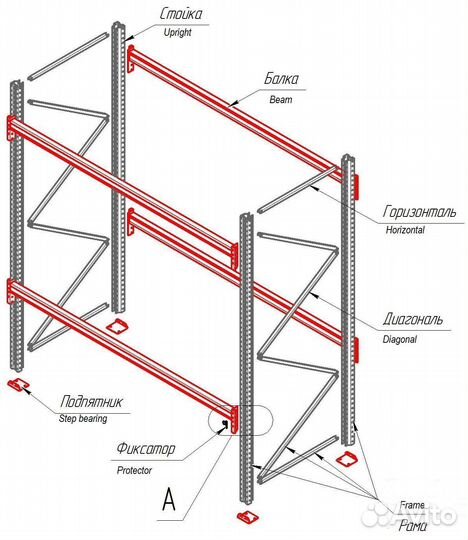 Стойка
Upright

Балка
Beam

Горизонталь
Horizontal

Диагональ
Diagonal

Подпятник
Step bearing

Фиксатор
Protector

A

Frame
Рама

Avito