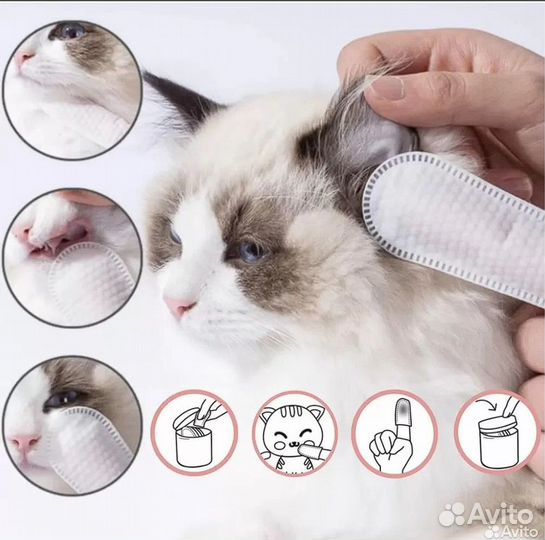 Avito
Avito