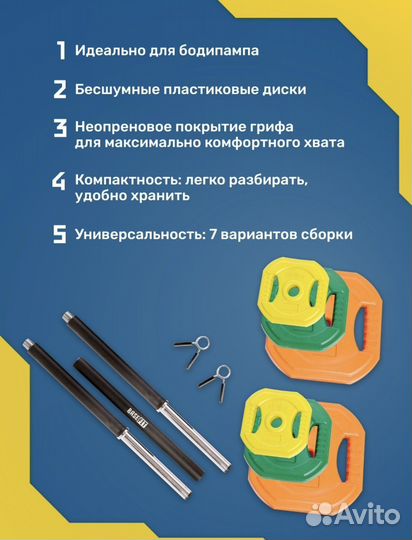 1 Идеально для бодипампа

2 Бесшумные пластиковые диски

3 Неопреновое покрытие грифа для максимально комфортного хвата

4 Компактность: легко разбирать, удобно хранить

5 Универсальность: 7 вариантов сборки

BASEFIT

Avito