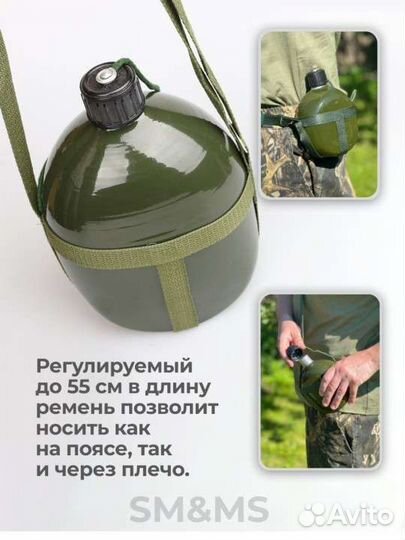 Регулируемый до 55 см в длину ремень позволит носить как на поясе, так и через плечо.

SM&MS

Avito