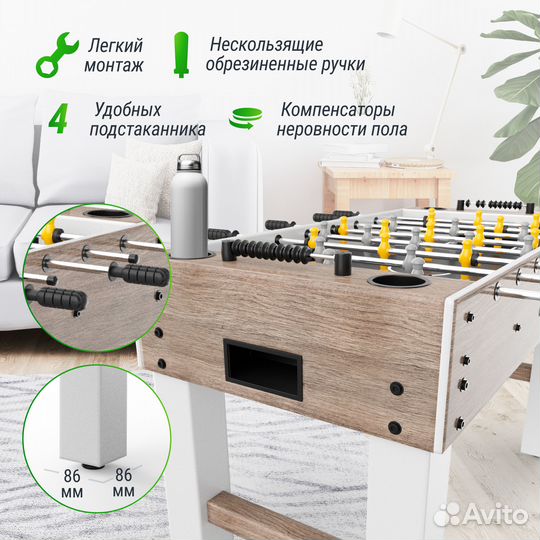 Легкий монтаж

Нескользящие обрезиненные ручки

4

Удобных подстаканника

Компенсаторы неровности пола

86 мм

86 мм

Avito