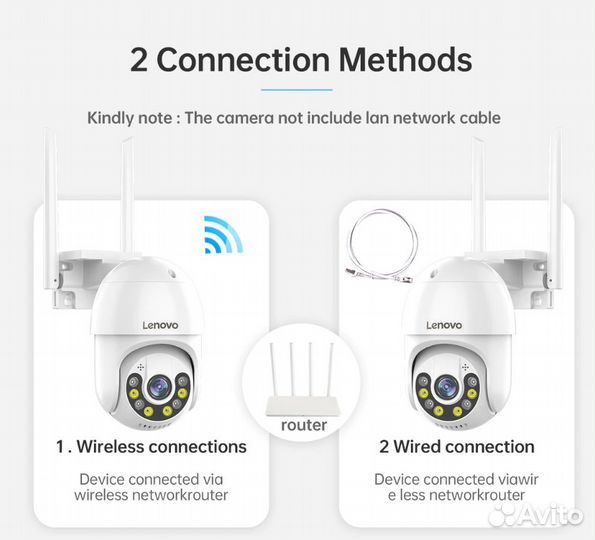 2 Connection Methods

Kindly note : The camera not include lan network cable

Lenovo

1 . Wireless connections

Device connected via wireless networkrouter

router

Lenovo

2 Wired connection

Device connected viawir e less networkrouter

Avito