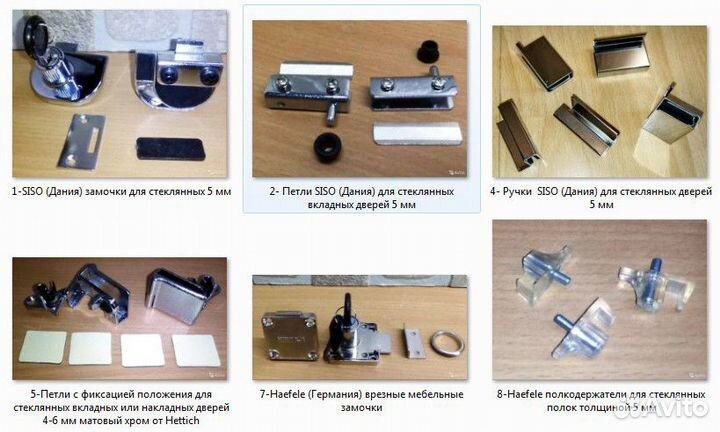 1-SISO (Дания) замочки для стеклянных 5 мм

2- Петли SISO (Дания) для стеклянных вкладных дверей 5 мм

4- Ручки SISO (Дания) для стеклянных дверей 5 мм

5-Петли с фиксацией положения для стеклянных вкладных или накладных дверей 4-6 мм матовый хром от Hettich

7-Haefele (Германия) врезные мебельные замочки

8-Haefele полкодержатели для стеклянных полок толщиной 5 мм

Avito