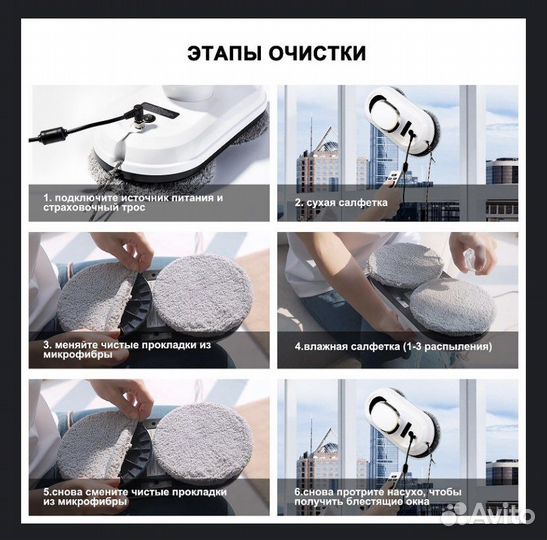 ЭТАПЫ ОЧИСТКИ

1. подключите источник питания и страховочный трос

2. сухая салфетка

3. меняйте чистые прокладки из микрофибры

4.влажная салфетка (1-3 распыления)

5.снова смените чистые прокладки из микрофибры

6.снова протрите насухо, чтобы получить блестящие окна

Avito