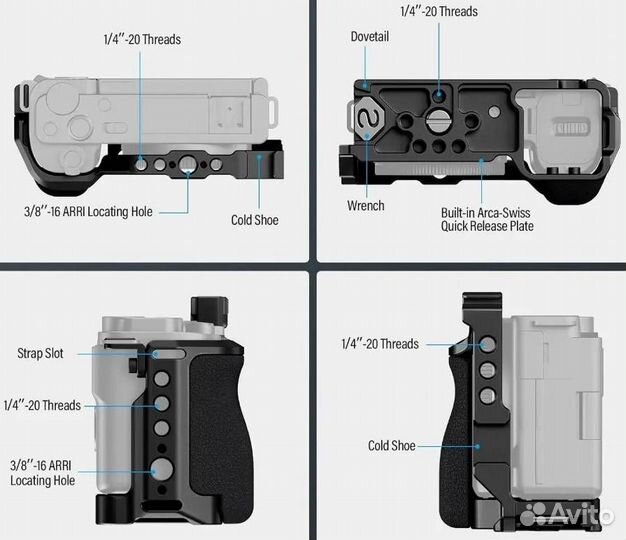 1/4''-20 Threads

3/8''-16 ARRI Locating Hole

Cold Shoe

1/4''-20 Threads

Dovetail

Wrench

Built-in Arca-Swiss Quick Release Plate

Strap Slot

1/4''-20 Threads

3/8''-16 ARRI Locating Hole

1/4''-20 Threads

Cold Shoe

Avito