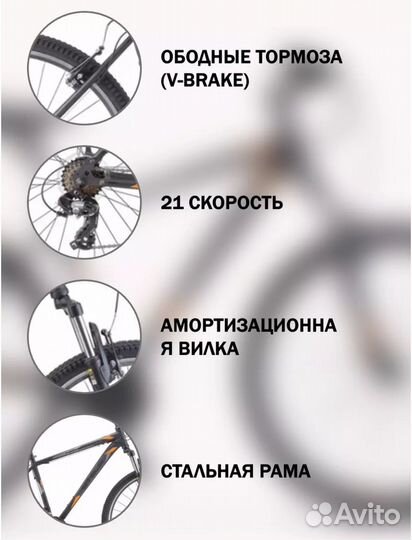 ОБОДНЫЕ ТОРМОЗА (V-BRAKE)

21 СКОРОСТЬ

АМОРТИЗАЦИОННА Я ВИЛКА

СТАЛЬНАЯ РАМА

Avito