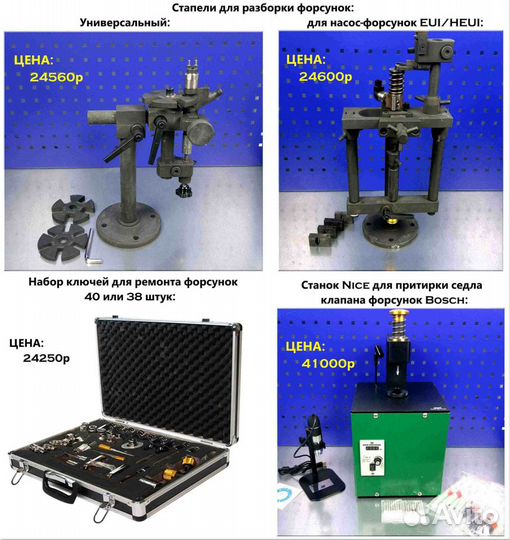 Стапели для разборки форсунок:

Универсальный:

ЦЕНА:
24560р

для насос-форсунок EUI/HEUI:

ЦЕНА:
24600р

Набор ключей для ремонта форсунок 40 или 38 штук:

ЦЕНА:
24250р

Станок NICE для притирки седла клапана форсунок BOSCH:

ЦЕНА:
41000р

Avito