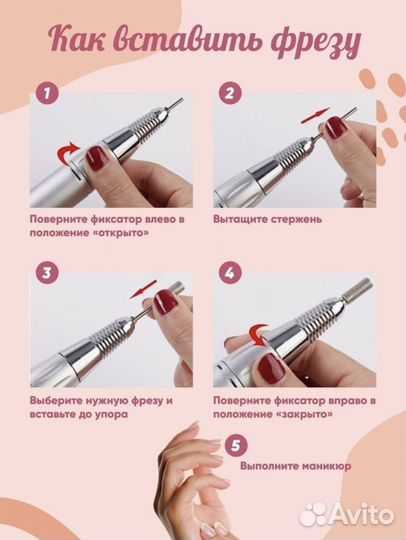 Как вставить фрезу

1

Поверните фиксатор влево в положение «открыто»

2

Вытащите стержень

3

Выберите нужную фрезу и вставьте до упора

4

Поверните фиксатор вправо в положение «закрыто»

5

Выполните маникюр

Avito