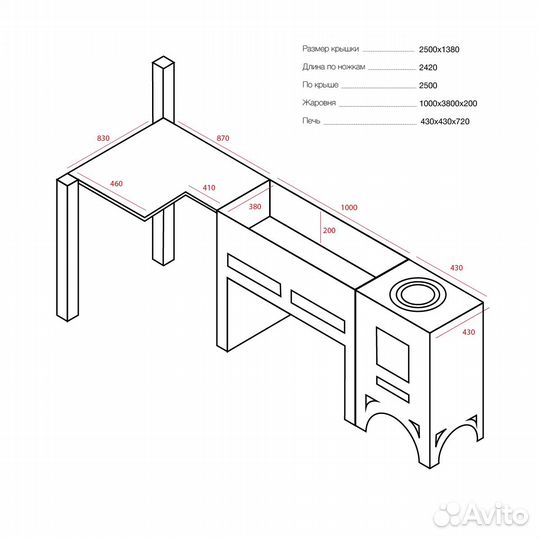 Размер крышки 2500x1380
Длина по ножкам 2420
По крыше 2500
Жаровня 1000x3800x200
Печь 430x430x720

830
870
460
410
380
1000
200
430
430

Avito