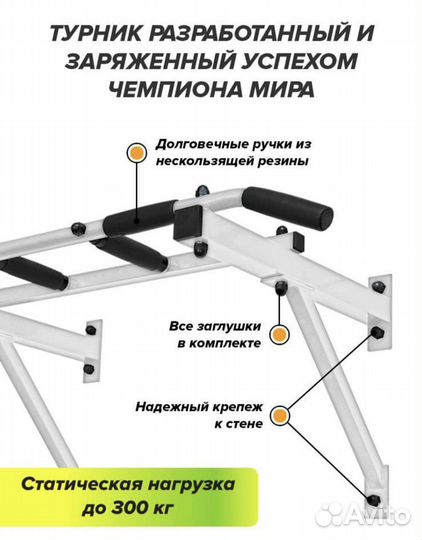 ТУРНИК РАЗРАБОТАННЫЙ И ЗАРЯЖЕННЫЙ УСПЕХОМ ЧЕМПИОНА МИРА

Долговечные ручки из нескользящей резины

Все заглушки в комплекте

Надежный крепеж к стене

Статическая нагрузка до 300 кг

Avito