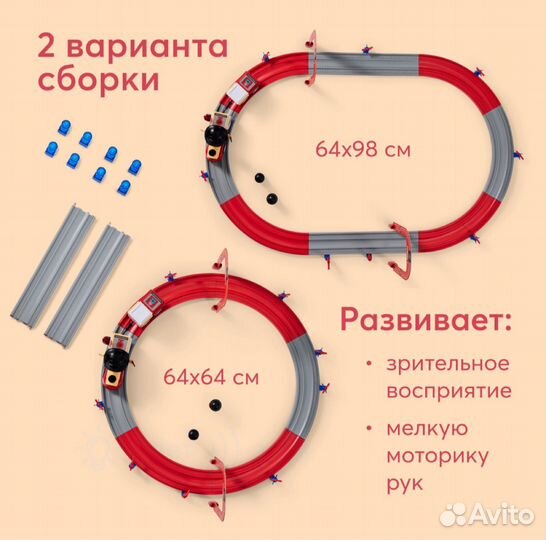 2 варианта сборки

64x98 см

64x64 см

Развивает:

• зрительное восприятие

• мелкую моторику рук

Avito